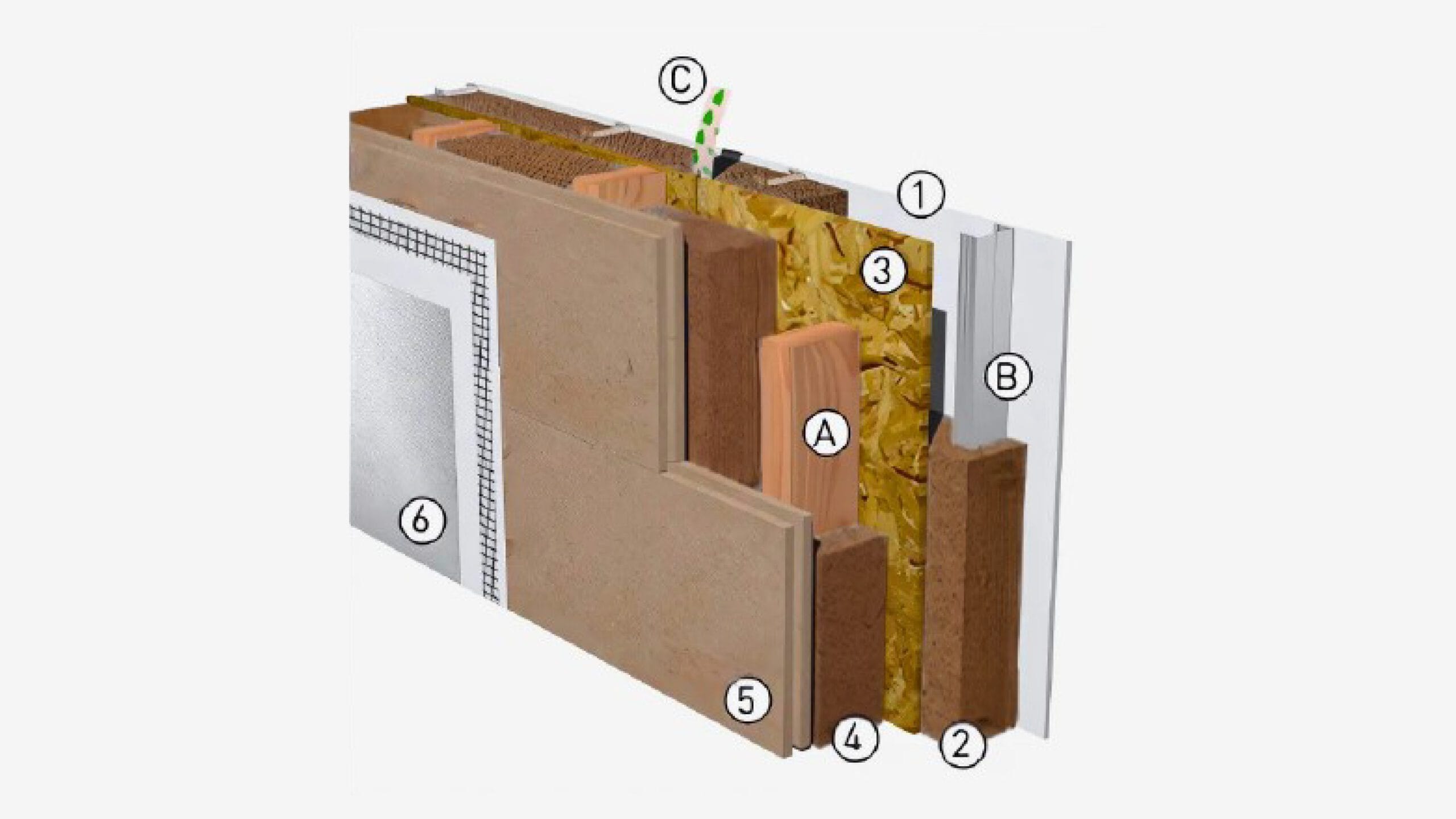 C
1
3
B
A
6
5
4
2